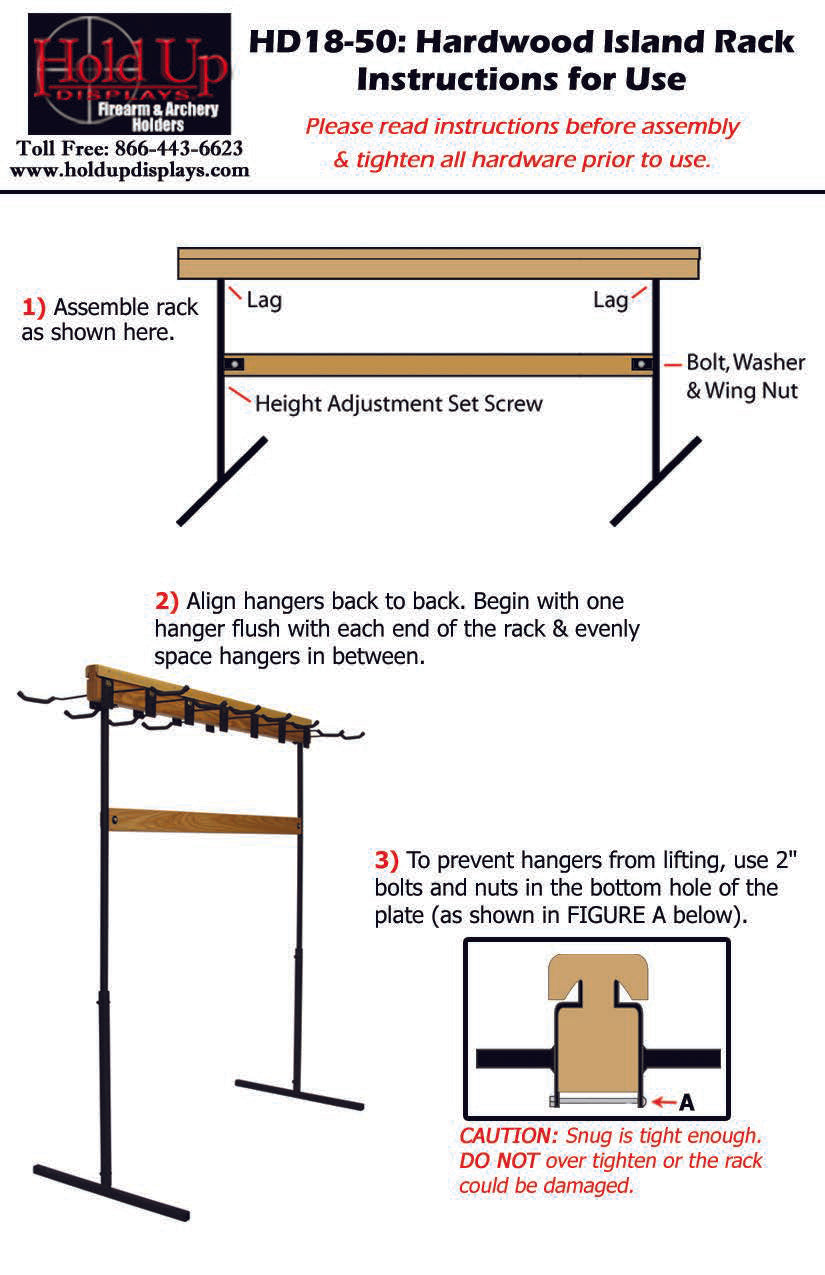 Hold Up DISPLAYS Firearm & Archery Holders

Toll Free: 866-443-6623
www.holdupdisplays.com

HD18-50: Hardwood Island Rack Instructions for Use

Please read instructions before assembly & tighten all hardware prior to use.

1) Assemble rack as shown here.

Lag

Lag

Bolt, Washer & Wing Nut

Height Adjustment Set Screw

2) Align hangers back to back. Begin with one hanger flush with each end of the rack & evenly space hangers in between.

3) To prevent hangers from lifting, use 2" bolts and nuts in the bottom hole of the plate (as shown in FIGURE A below).

A

CAUTION: Snug is tight enough. DO NOT over tighten or the rack could be damaged.