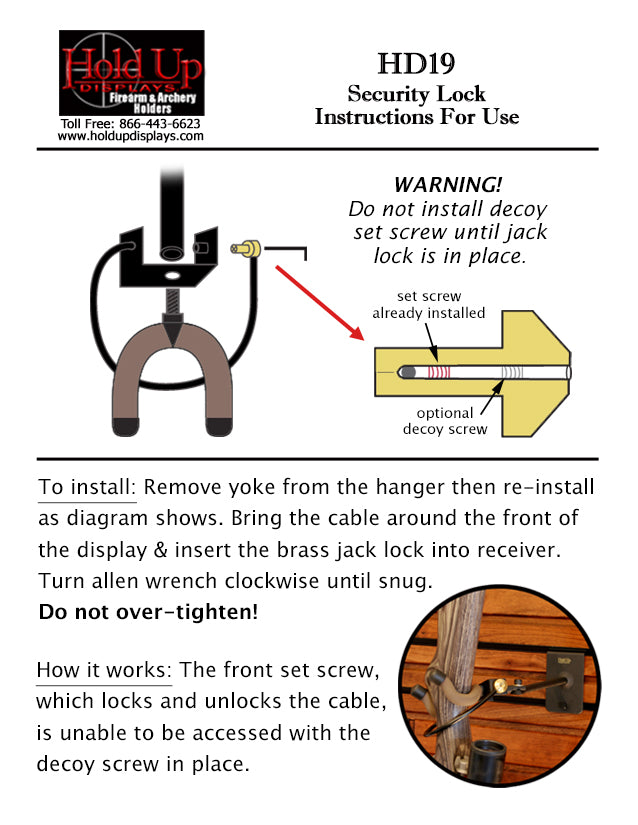 Hold Up
DISPLAYS
Firearm & Archery Holders
Toll Free: 866-443-6623
www.holdupdisplays.com

HD19
Security Lock
Instructions For Use

WARNING!
Do not install decoy set screw until jack lock is in place.

set screw already installed

optional decoy screw

To install: Remove yoke from the hanger then re-install as diagram shows. Bring the cable around the front of the display & insert the brass jack lock into receiver. Turn allen wrench clockwise until snug.
Do not over-tighten!

How it works: The front set screw, which locks and unlocks the cable, is unable to be accessed with the decoy screw in place.